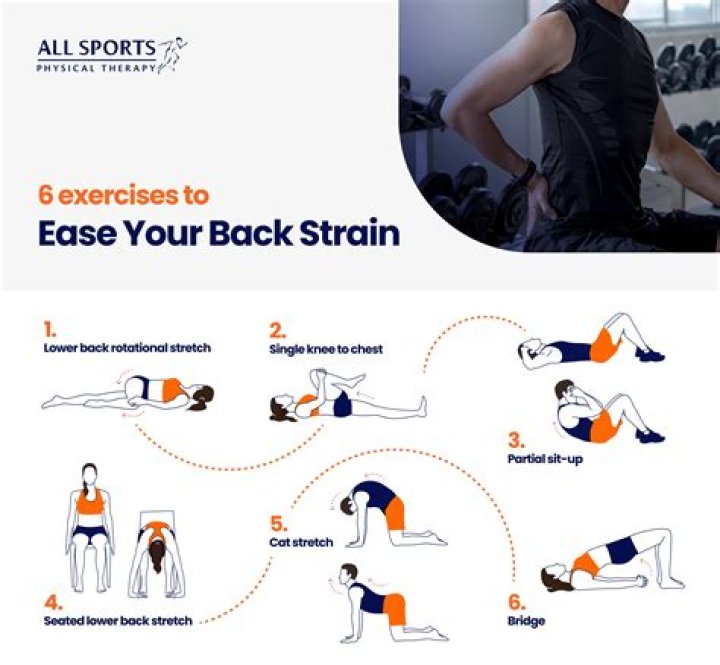 ALL SPORTS
PHYSICAL THERAPY

6 exercises to
Ease Your Back Strain

1.
Lower back rotational stretch

2.
Single knee to chest

3.
Partial sit-up

4.
Seated lower back stretch

5.
Cat stretch

6.
Bridge