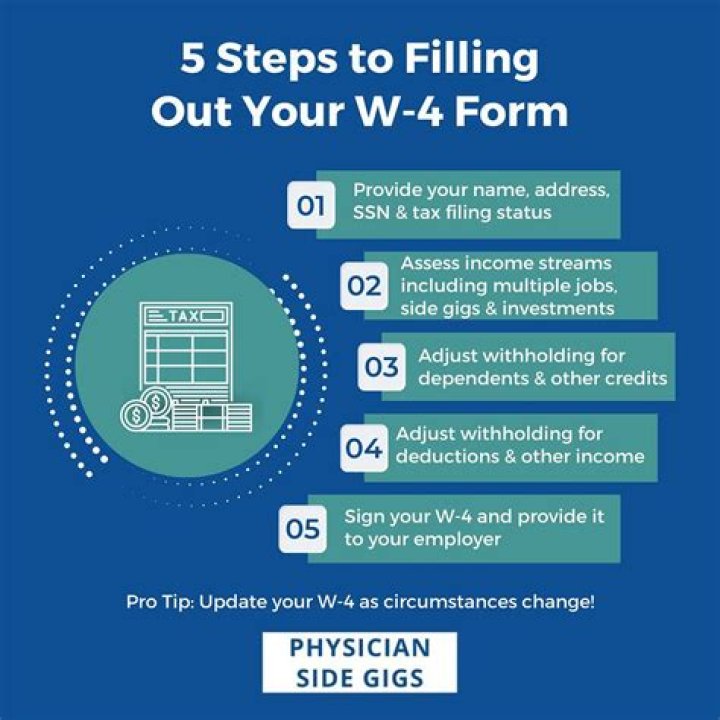 5 Steps to Filling Out Your W-4 Form

TAX

01 Provide your name, address, SSN & tax filing status

02 Assess income streams including multiple jobs, side gigs & investments

03 Adjust withholding for dependents & other credits

04 Adjust withholding for deductions & other income

05 Sign your W-4 and provide it to your employer

Pro Tip: Update your W-4 as circumstances change!

PHYSICIAN SIDE GIGS