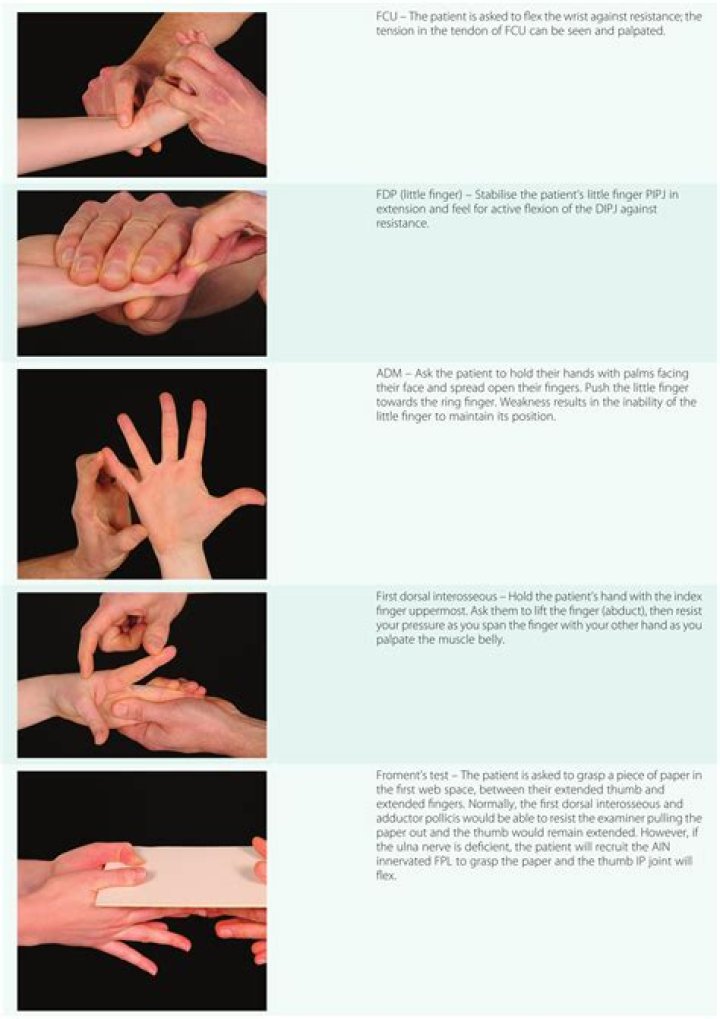 FCU – The patient is asked to flex the wrist against resistance; the tension in the tendon of FCU can be seen and palpated.

FDP (little finger) – Stabilise the patient's little finger PIPJ in extension and feel for active flexion of the DIPJ against resistance.

ADM – Ask the patient to hold their hands with palms facing their face and spread open their fingers. Push the little finger towards the ring finger. Weakness results in the inability of the little finger to maintain its position.

First dorsal interosseous – Hold the patient's hand with the index finger uppermost. Ask them to lift the finger (abduct), then resist your pressure as you span the finger with your other hand as you palpate the muscle belly.

Froment's test – The patient is asked to grasp a piece of paper in the first web space, between their extended thumb and extended fingers. Normally, the first dorsal interosseous and adductor pollicis would be able to resist the examiner pulling the paper out and the thumb would remain extended. However, if the ulna nerve is deficient, the patient will recruit the AIN innervated FPL to grasp the paper and the thumb IP joint will flex.