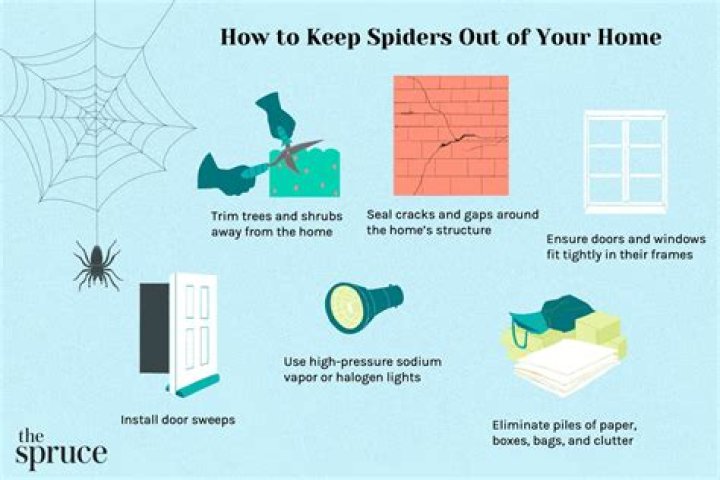 How to Keep Spiders Out of Your Home

Trim trees and shrubs away from the home

Seal cracks and gaps around the home's structure

Ensure doors and windows fit tightly in their frames

Install door sweeps

Use high-pressure sodium vapor or halogen lights

Eliminate piles of paper, boxes, bags, and clutter

the spruce