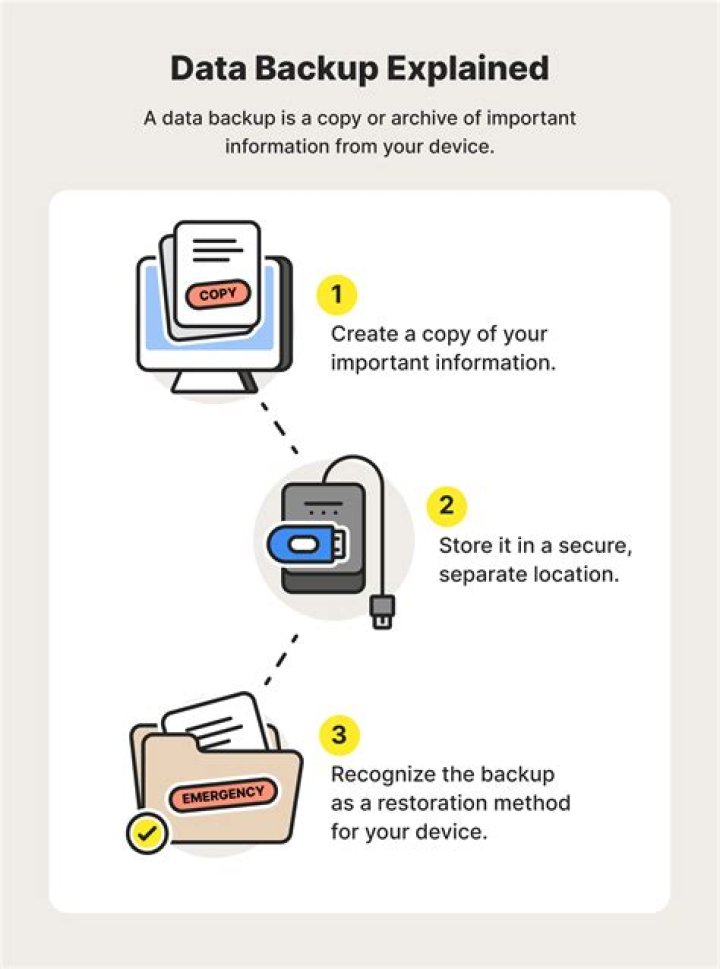 Data Backup Explained

A data backup is a copy or archive of important information from your device.

COPY

1

Create a copy of your important information.

2

Store it in a secure, separate location.

EMERGENCY

3

Recognize the backup as a restoration method for your device.